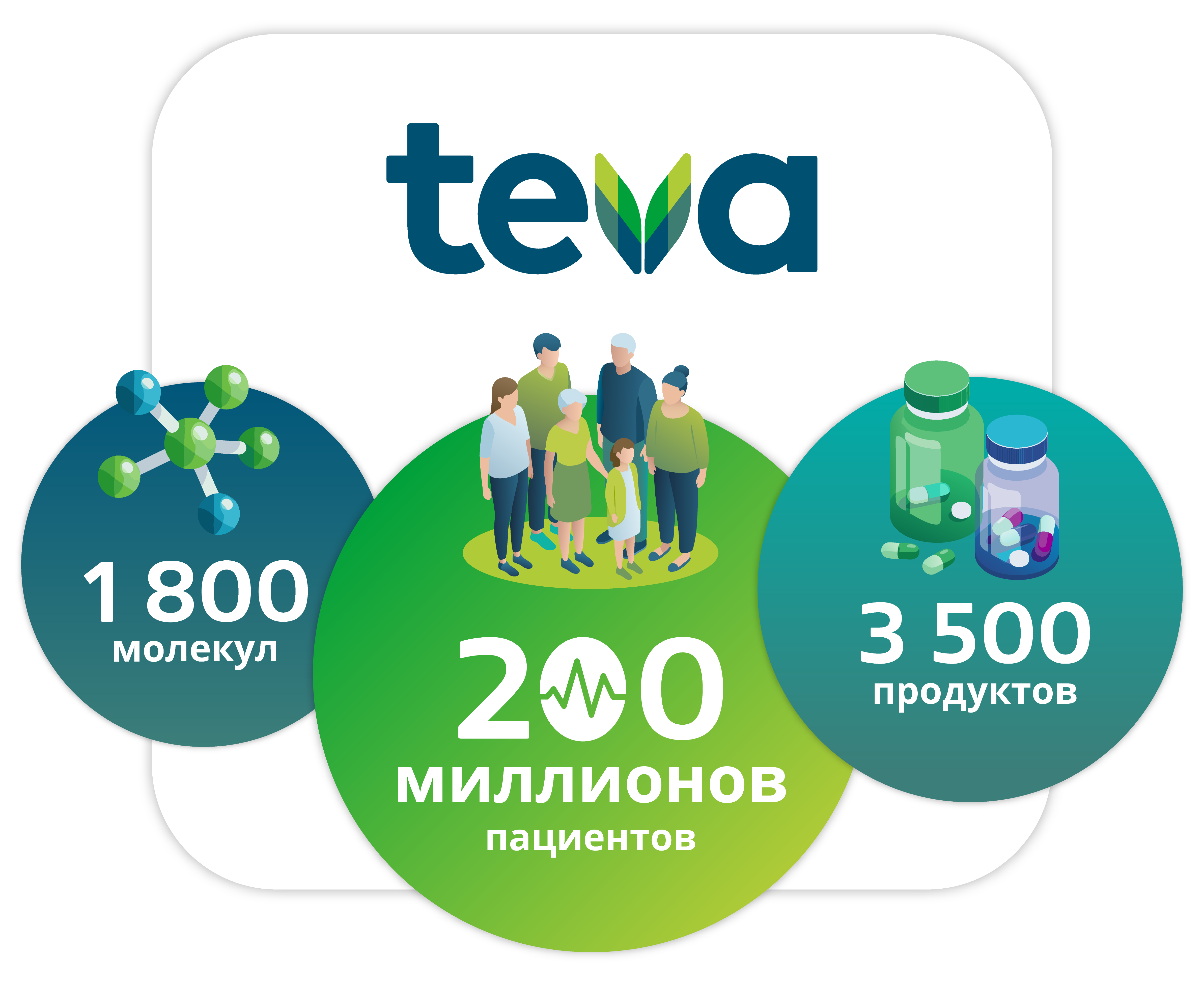 teva

1 800
молекул

200
миллионов
пациентов

3 500
продуктов